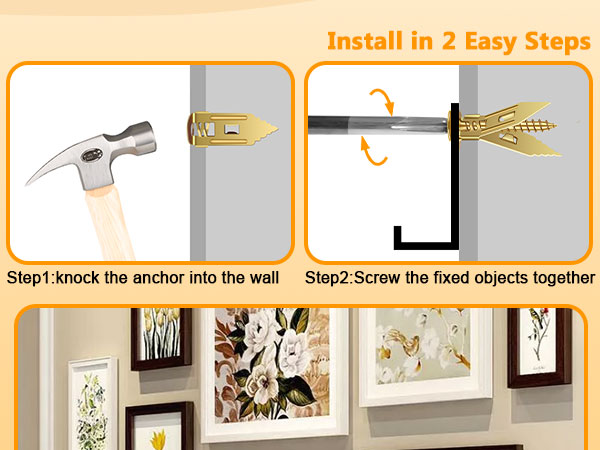 Install in 2 Easy Steps

Step1:knock the anchor into the wall

Step2:Screw the fixed objects together