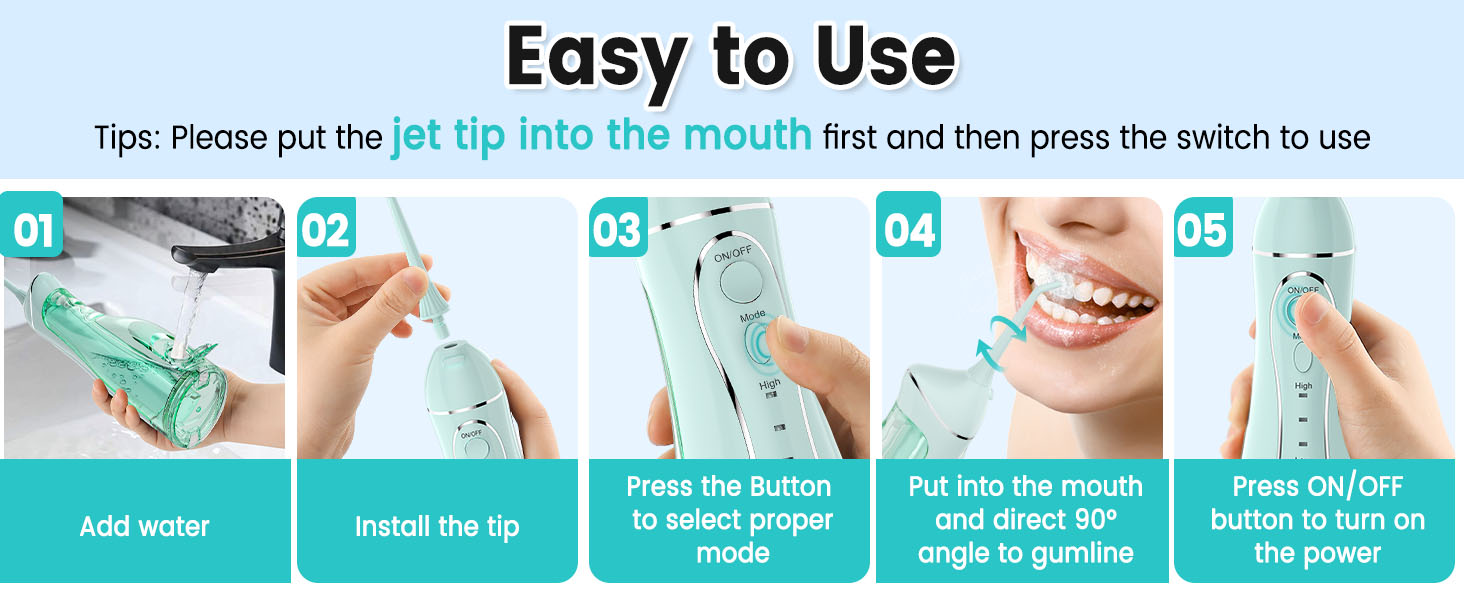 Easy to Use

Tips: Please put the jet tip into the mouth first and then press the switch to use

01

Add water

02

ON/OFF

Install the tip

03

ON/OFF

Mode

High

Press the Button to select proper mode

04

Put into the mouth and direct 90° angle to gumline

05

ON/OFF

High

Press ON/OFF button to turn on the power