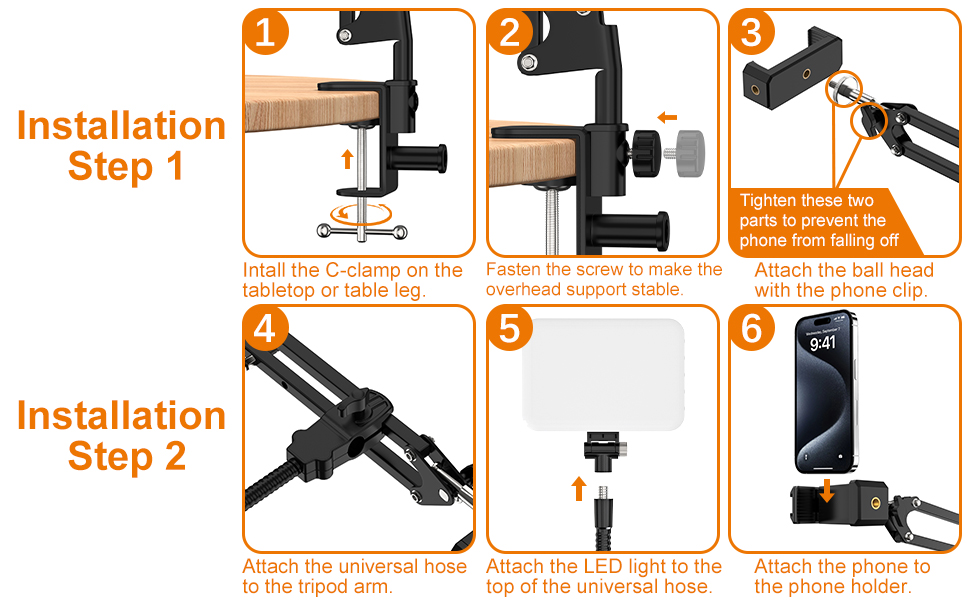 Installation Step 1

1

Intall the C-clamp on the tabletop or table leg.

2

Fasten the screw to make the overhead support stable.

3

Tighten these two parts to prevent the phone from falling off

Attach the ball head with the phone clip.

Installation Step 2

4

Attach the universal hose to the tripod arm.

5

Attach the LED light to the top of the universal hose.

6

9:41

Attach the phone to the phone holder.