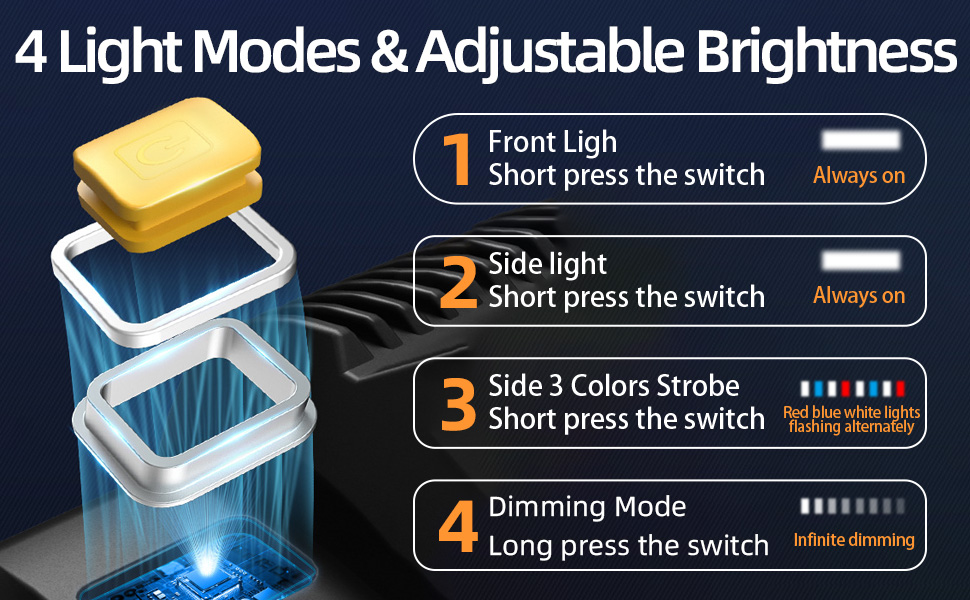 4 Light Modes & Adjustable Brightness

1 Front Ligh
Short press the switch
Always on

2 Side light
Short press the switch
Always on

3 Side 3 Colors Strobe
Short press the switch
Red blue white lights flashing alternately

4 Dimming Mode
Long press the switch
Infinite dimming