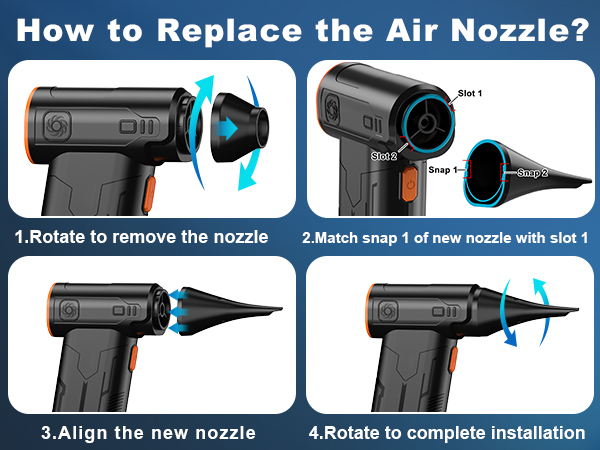 How to Replace the Air Nozzle?

1.Rotate to remove the nozzle

Slot 1
Slot 2
Snap 1
Snap 2

2.Match snap 1 of new nozzle with slot 1

3.Align the new nozzle

4.Rotate to complete installation