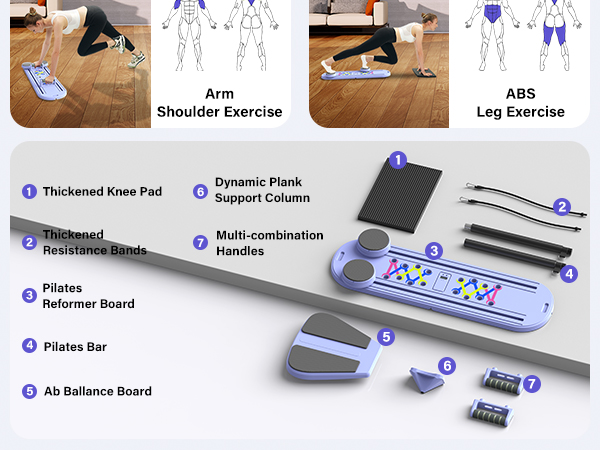 Arm
Shoulder Exercise

ABS
Leg Exercise

1 Thickened Knee Pad

2 Thickened Resistance Bands

3 Pilates Reformer Board

4 Pilates Bar

5 Ab Ballance Board

6 Dynamic Plank Support Column

7 Multi-combination Handles

1
2
3
4
5
6
7