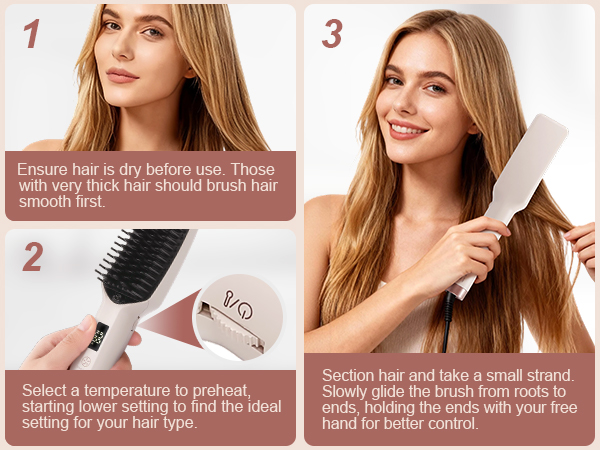 1

Ensure hair is dry before use. Those with very thick hair should brush hair smooth first.

2

Select a temperature to preheat, starting lower setting to find the ideal setting for your hair type.

3

Section hair and take a small strand. Slowly glide the brush from roots to ends, holding the ends with your free hand for better control.