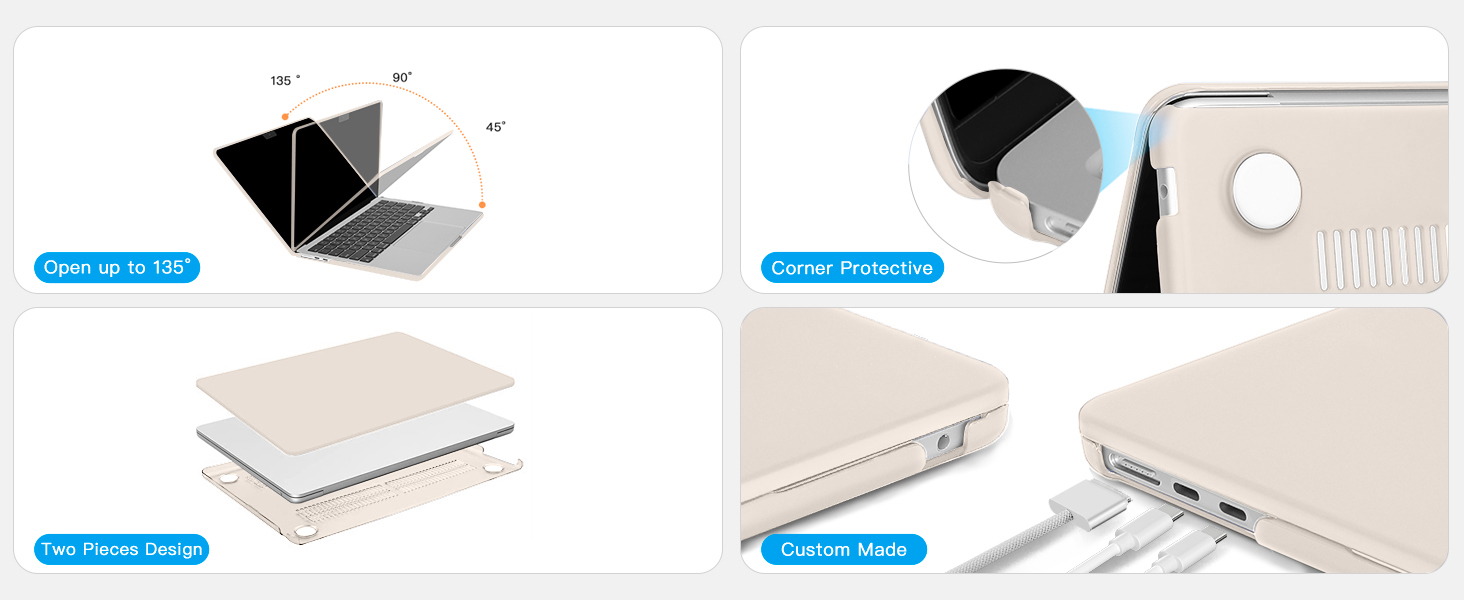 135 °

90°

45°

Open up to 135°

Corner Protective

Two Pieces Design

Custom Made