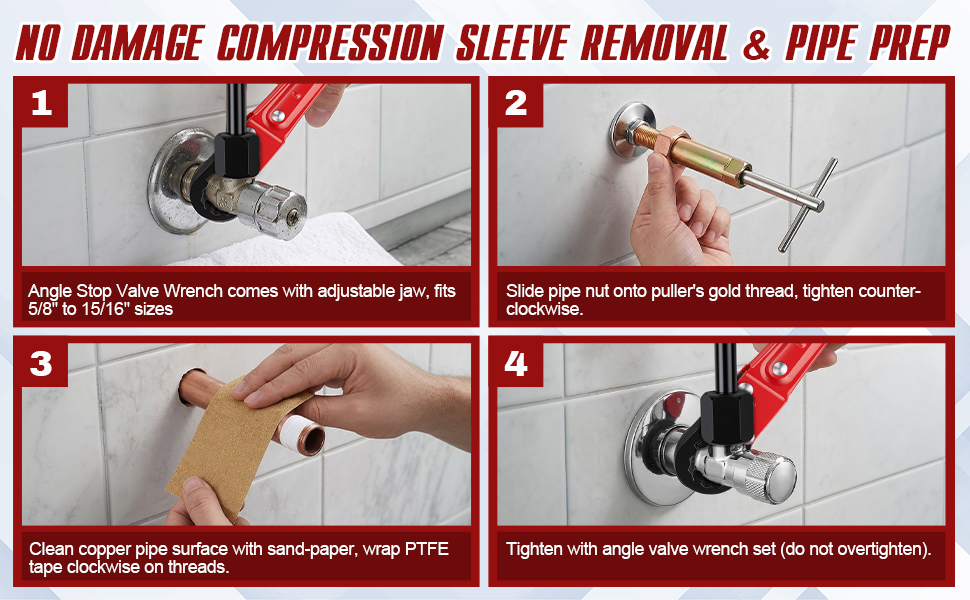 NO DAMAGE COMPRESSION SLEEVE REMOVAL & PIPE PREP

1

Angle Stop Valve Wrench comes with adjustable jaw, fits 5/8" to 15/16" sizes

2

Slide pipe nut onto puller's gold thread, tighten counter-clockwise.

3

Clean copper pipe surface with sand-paper, wrap PTFE tape clockwise on threads.

4

Tighten with angle valve wrench set (do not overtighten).