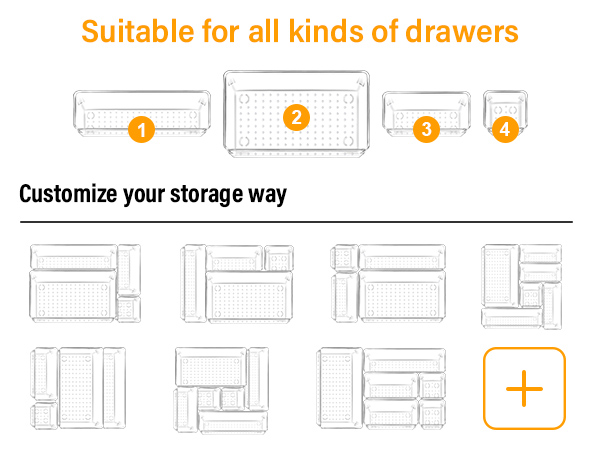 Suitable for all kinds of drawers

1 2 3 4

Customize your storage way

+