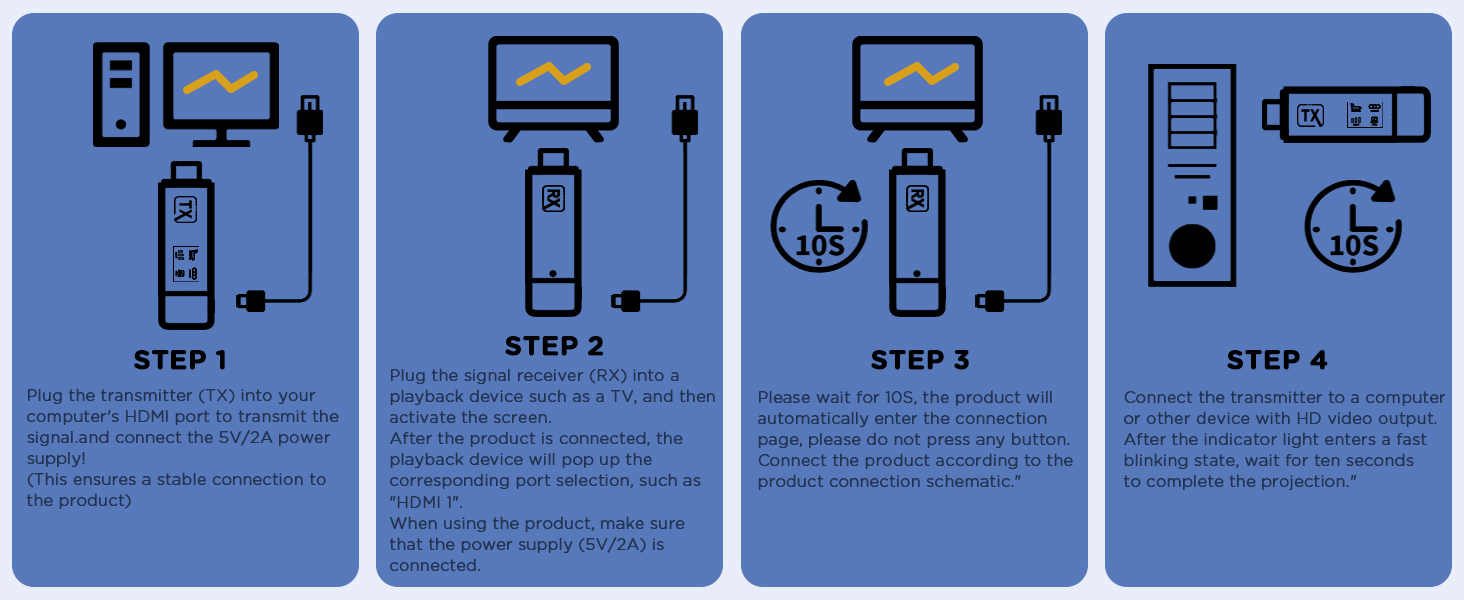 TX

STEP 1

Plug the transmitter (TX) into your computer's HDMI port to transmit the signal.and connect the 5V/2A power supply!
(This ensures a stable connection to the product)

RX

STEP 2

Plug the signal receiver (RX) into a playback device such as a TV, and then activate the screen.
After the product is connected, the playback device will pop up the corresponding port selection, such as "HDMI 1".
When using the product, make sure that the power supply (5V/2A) is connected.

10S

RX

STEP 3

Please wait for 10S, the product will automatically enter the connection page, please do not press any button. Connect the product according to the product connection schematic."

TX

10S

STEP 4

Connect the transmitter to a computer or other device with HD video output. After the indicator light enters a fast blinking state, wait for ten seconds to complete the projection."