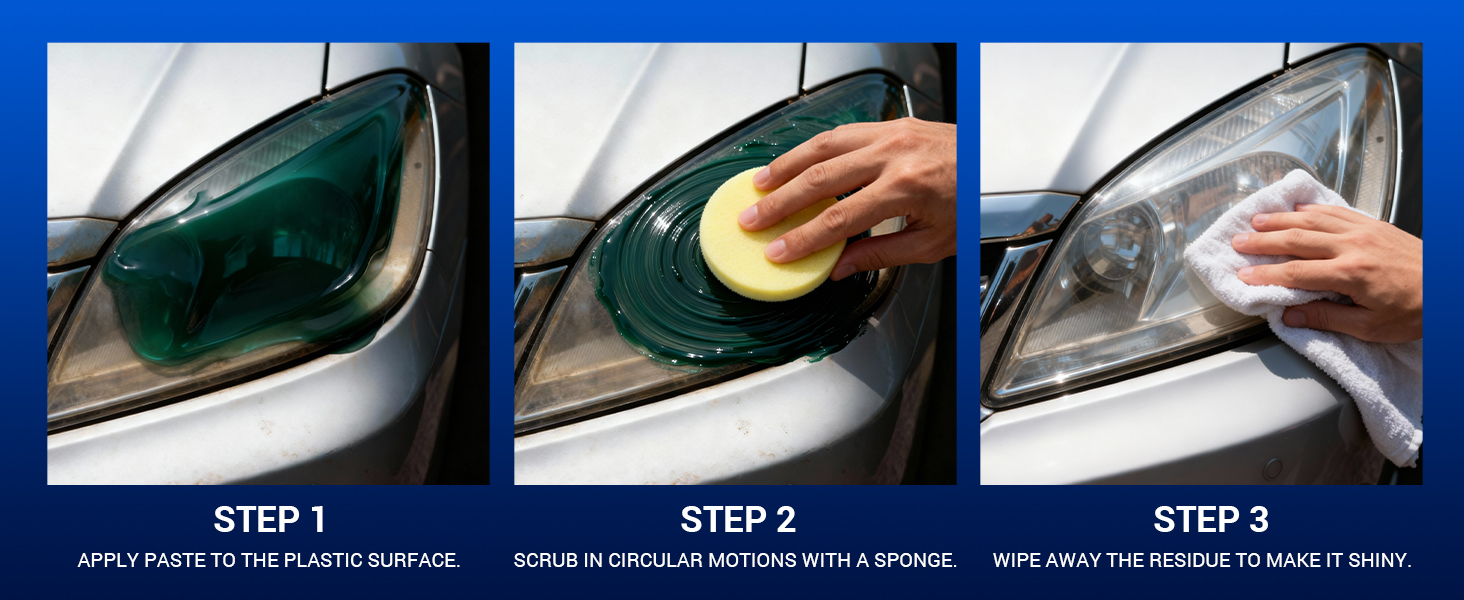 STEP 1
APPLY PASTE TO THE PLASTIC SURFACE.

STEP 2
SCRUB IN CIRCULAR MOTIONS WITH A SPONGE.

STEP 3
WIPE AWAY THE RESIDUE TO MAKE IT SHINY.