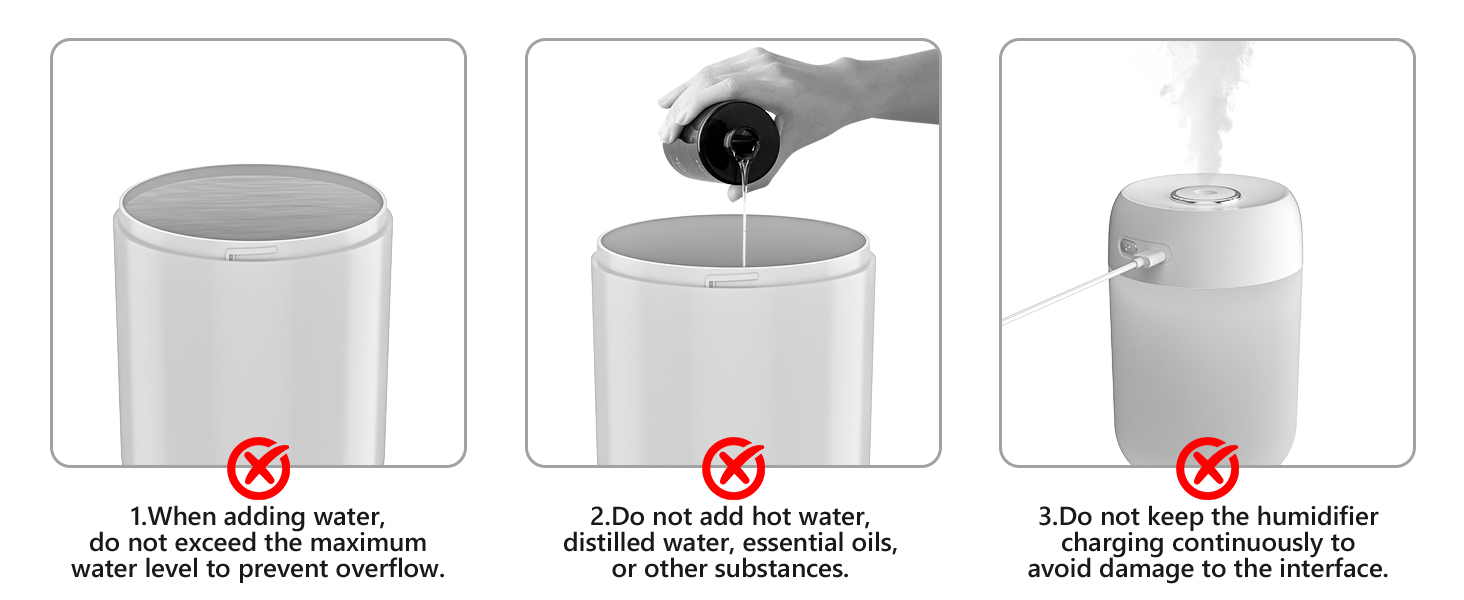 1.When adding water, do not exceed the maximum water level to prevent overflow.

2.Do not add hot water, distilled water, essential oils, or other substances.

3.Do not keep the humidifier charging continuously to avoid damage to the interface.