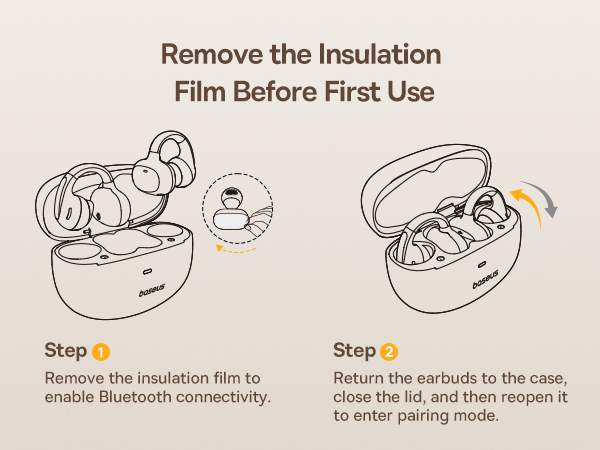 Remove the Insulation Film Before First Use

baseus

baseus

Step 1

Remove the insulation film to enable Bluetooth connectivity.

Step 2

Return the earbuds to the case, close the lid, and then reopen it to enter pairing mode.