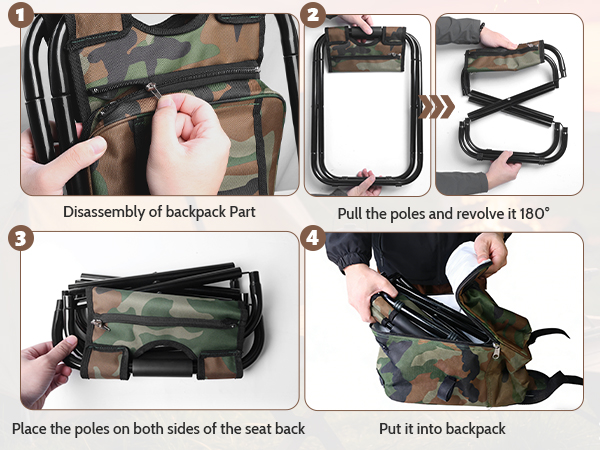 1

Disassembly of backpack Part

2

Pull the poles and revolve it 180°

3

Place the poles on both sides of the seat back

4

Put it into backpack