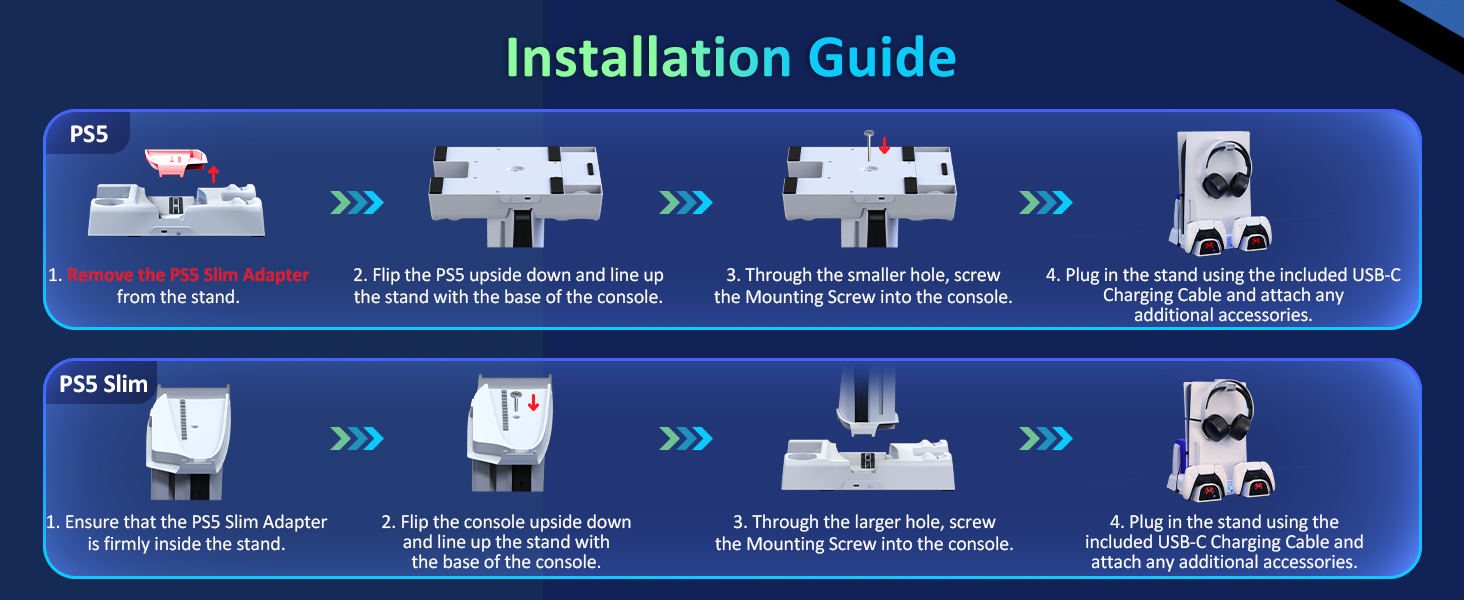 Installation Guide

PS5

1. Remove the PS5 Slim Adapter from the stand.

2. Flip the PS5 upside down and line up the stand with the base of the console.

3. Through the smaller hole, screw the Mounting Screw into the console.

4. Plug in the stand using the included USB-C Charging Cable and attach any additional accessories.

PS5 Slim

1. Ensure that the PS5 Slim Adapter is firmly inside the stand.

2. Flip the console upside down and line up the stand with the base of the console.

3. Through the larger hole, screw the Mounting Screw into the console.

4. Plug in the stand using the included USB-C Charging Cable and attach any additional accessories.