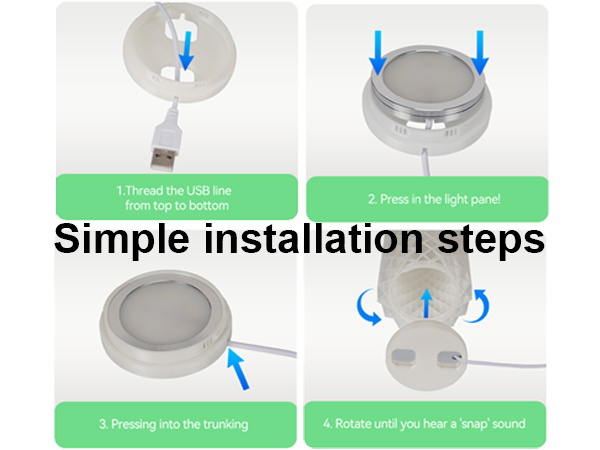 1.Thread the USB line from top to bottom

2. Press in the light pane!

Simple installation steps

3. Pressing into the trunking

4. Rotate until you hear a 'snap' sound