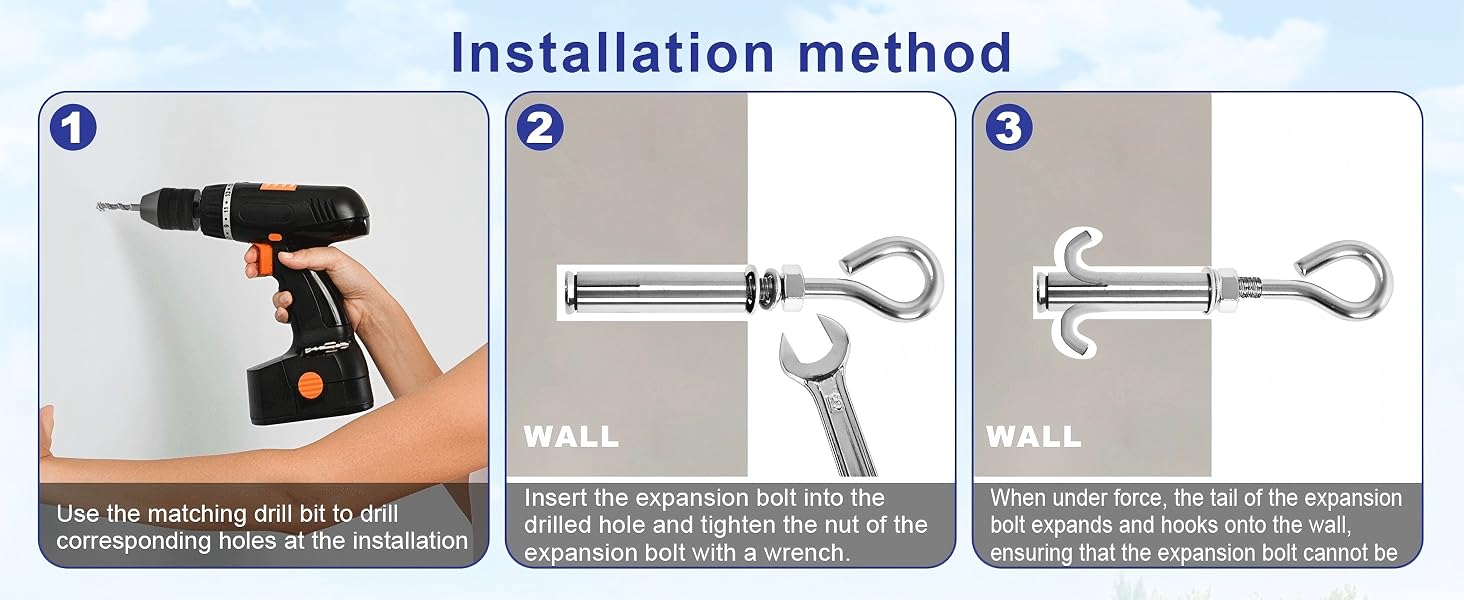 Installation method

1

Use the matching drill bit to drill corresponding holes at the installation

2

WALL

Insert the expansion bolt into the drilled hole and tighten the nut of the expansion bolt with a wrench.

3

WALL

When under force, the tail of the expansion bolt expands and hooks onto the wall, ensuring that the expansion bolt cannot be