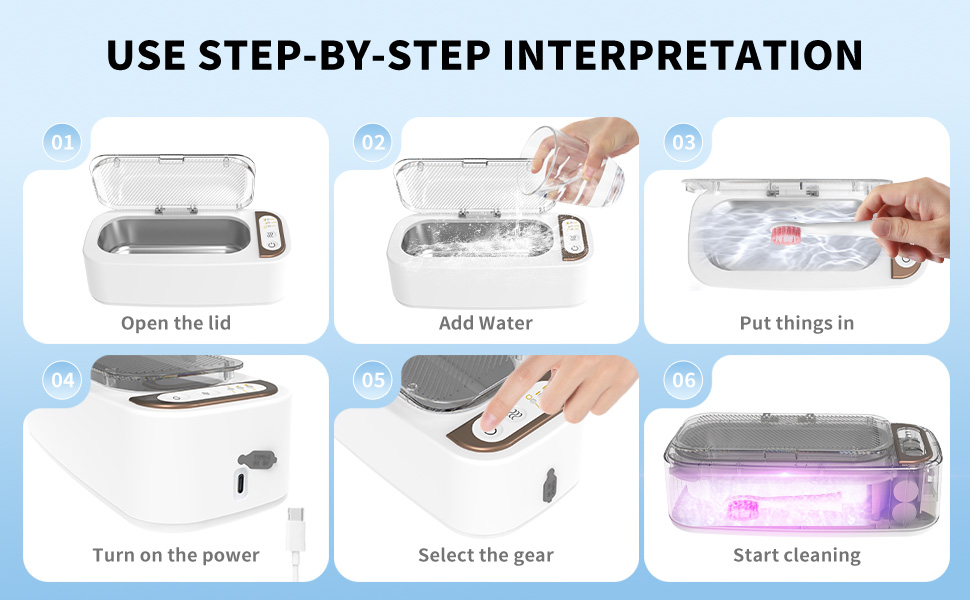 USE STEP-BY-STEP INTERPRETATION

01
Open the lid

02
Add Water

03
Put things in

04
Turn on the power

05
Select the gear

06
Start cleaning