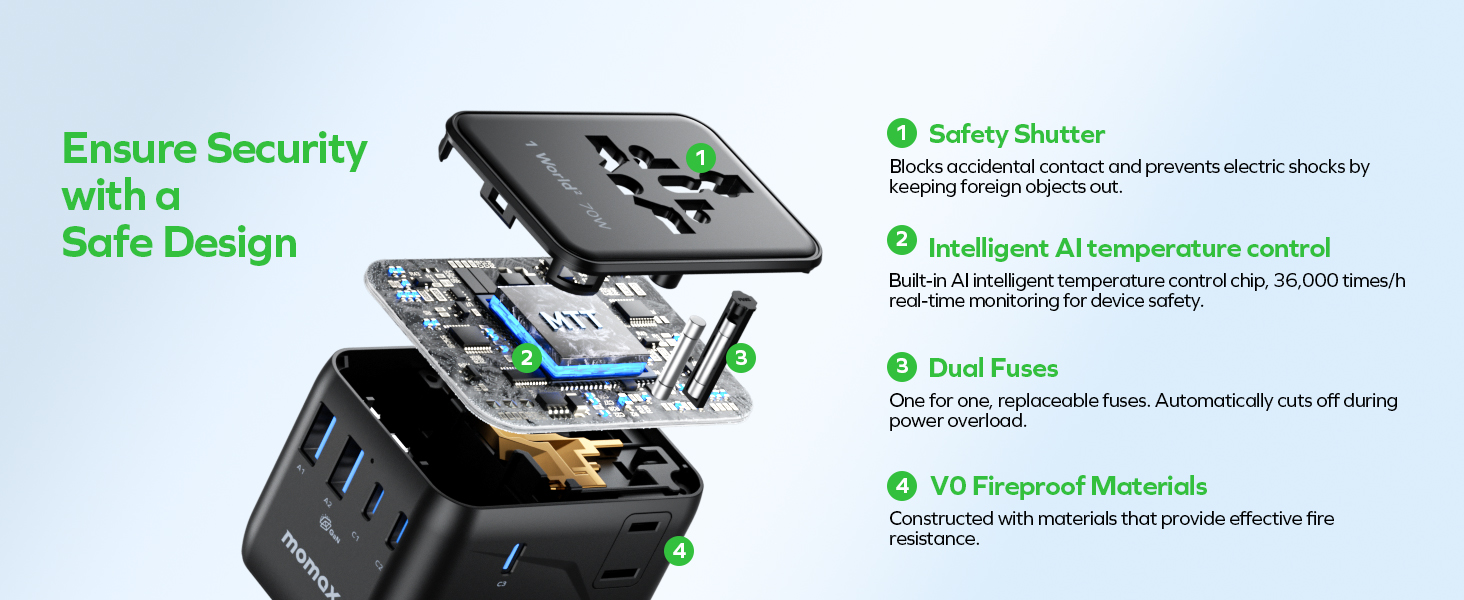 Ensure Security with a Safe Design

1 World² 70W

1

MTT

2

3

A1

A2

GaN

C1

C2

C3

momax

4

1 Safety Shutter

Blocks accidental contact and prevents electric shocks by keeping foreign objects out.

2 Intelligent AI temperature control

Built-in AI intelligent temperature control chip, 36,000 times/h real-time monitoring for device safety.

3 Dual Fuses

One for one, replaceable fuses. Automatically cuts off during power overload.

4 V0 Fireproof Materials

Constructed with materials that provide effective fire resistance.