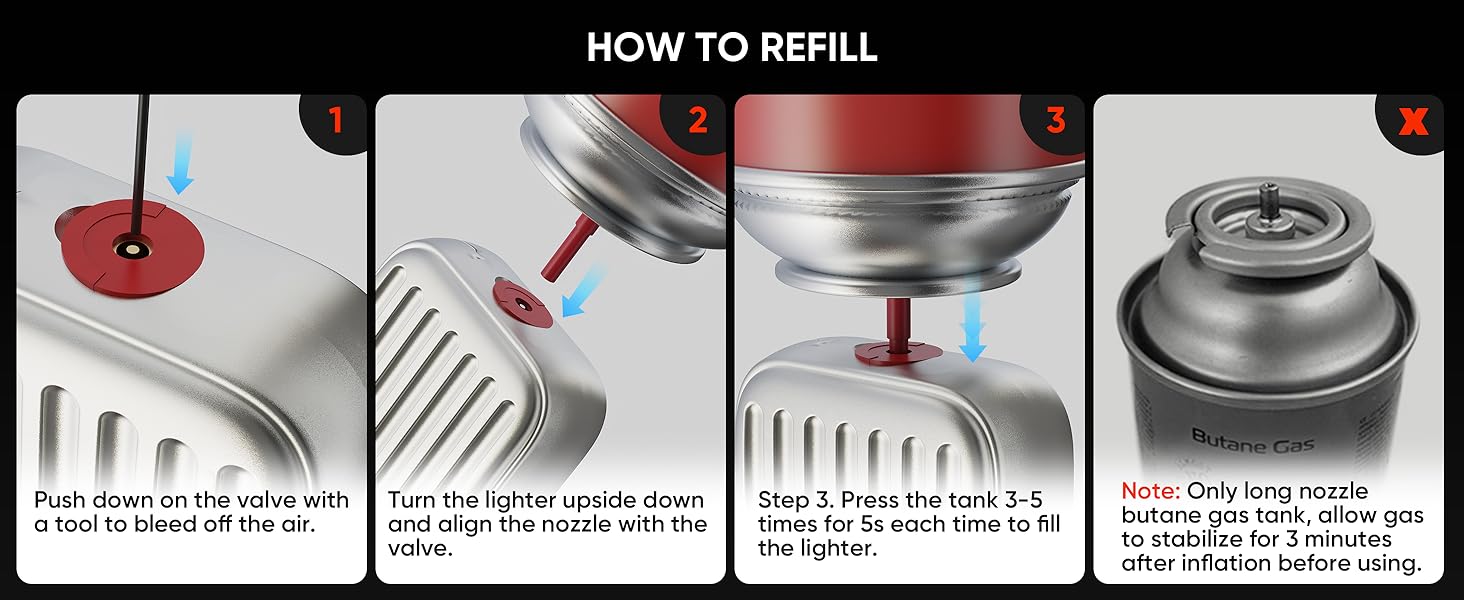 HOW TO REFILL

1

Push down on the valve with a tool to bleed off the air.

2

Turn the lighter upside down and align the nozzle with the valve.

3

Step 3. Press the tank 3-5 times for 5s each time to fill the lighter.

X

Butane Gas

Note: Only long nozzle butane gas tank, allow gas to stabilize for 3 minutes after inflation before using.