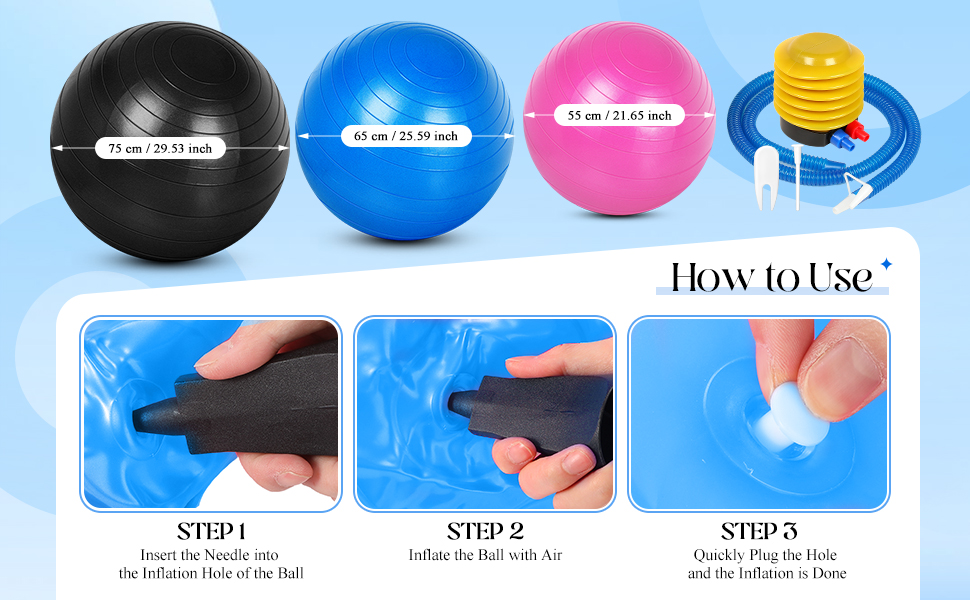 75 cm / 29.53 inch

65 cm / 25.59 inch

55 cm / 21.65 inch

How to Use

STEP 1
Insert the Needle into the Inflation Hole of the Ball

STEP 2
Inflate the Ball with Air

STEP 3
Quickly Plug the Hole and the Inflation is Done