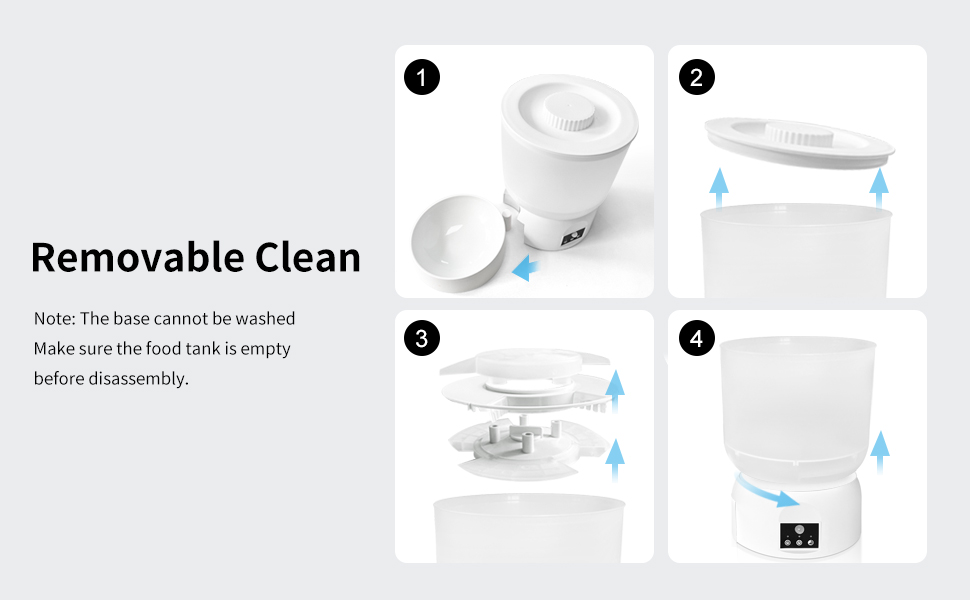 Removable Clean

Note: The base cannot be washed
Make sure the food tank is empty
before disassembly.

1

2

3

4