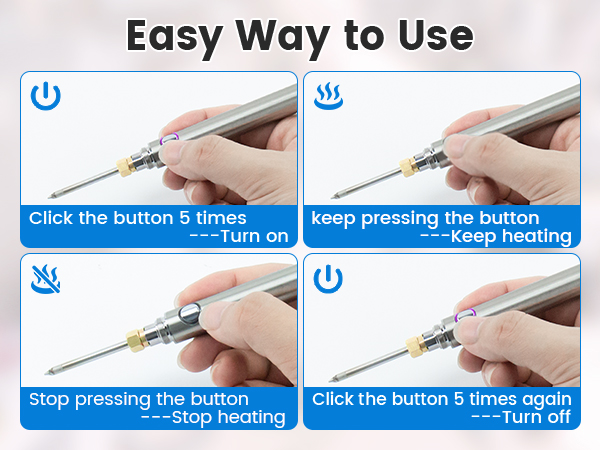 Easy Way to Use

Click the button 5 times
---Turn on

keep pressing the button
---Keep heating

Stop pressing the button
---Stop heating

Click the button 5 times again
---Turn off