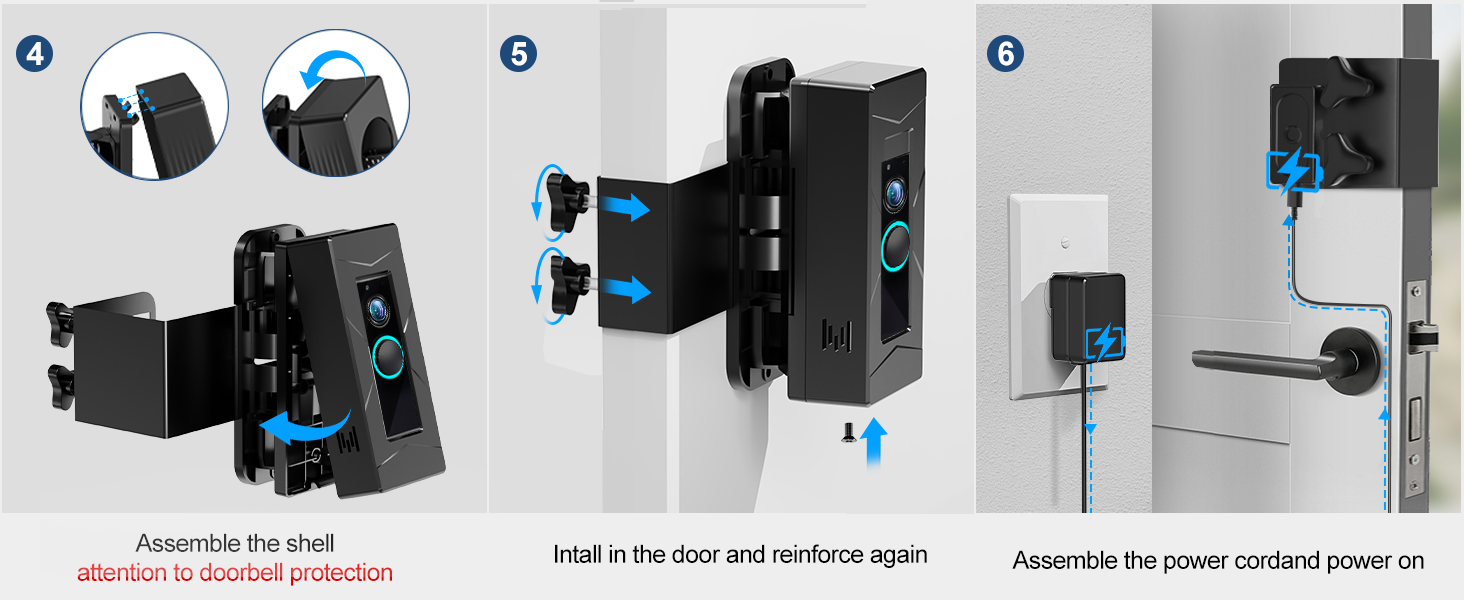 4

Assemble the shell
attention to doorbell protection

5

Intall in the door and reinforce again

6

Assemble the power cordand power on