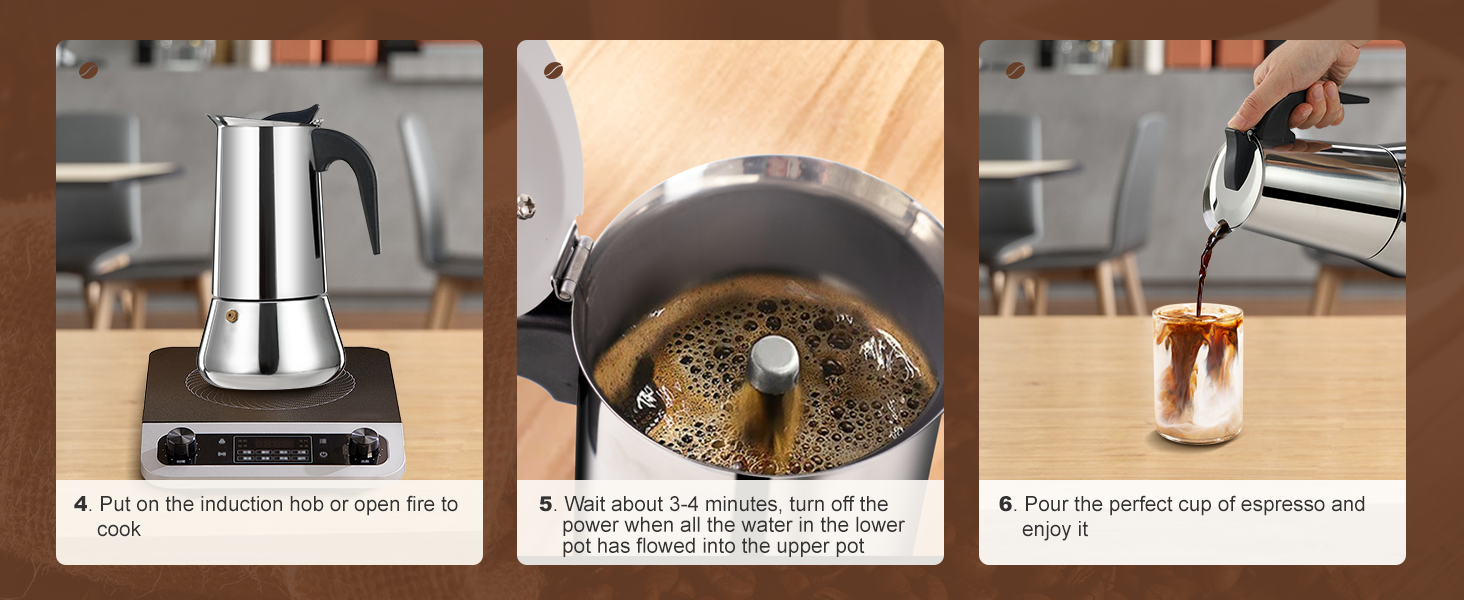 4. Put on the induction hob or open fire to cook

5. Wait about 3-4 minutes, turn off the power when all the water in the lower pot has flowed into the upper pot

6. Pour the perfect cup of espresso and enjoy it