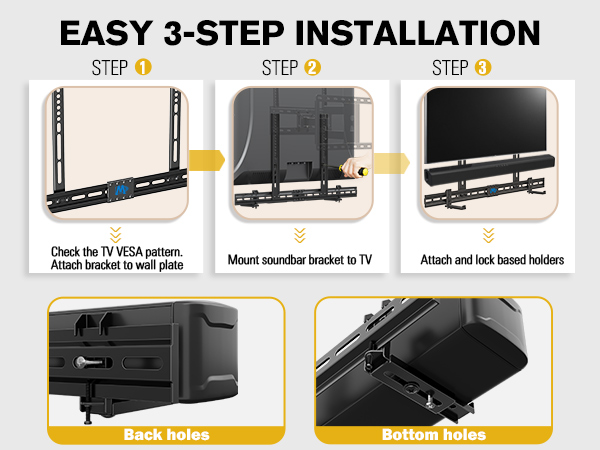 EASY 3-STEP INSTALLATION

STEP 1

Check the TV VESA pattern. Attach bracket to wall plate

STEP 2

Mount soundbar bracket to TV

STEP 3

Attach and lock based holders

Back holes

Bottom holes