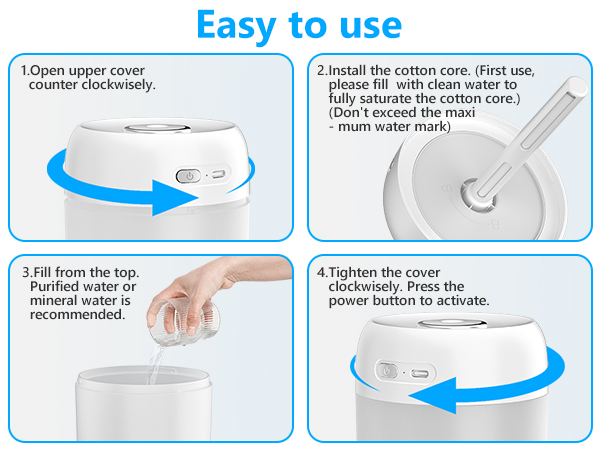 Easy to use

1.Open upper cover counter clockwisely.

2.Install the cotton core. (First use, please fill with clean water to fully saturate the cotton core.) (Don't exceed the maxi - mum water mark)

3.Fill from the top. Purified water or mineral water is recommended.

4.Tighten the cover clockwisely. Press the power button to activate.