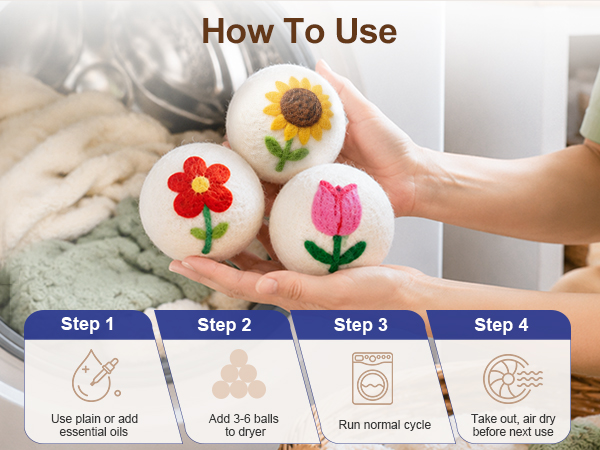 How To Use

Step 1

Use plain or add essential oils

Step 2

Add 3-6 balls to dryer

Step 3

Run normal cycle

Step 4

Take out, air dry before next use