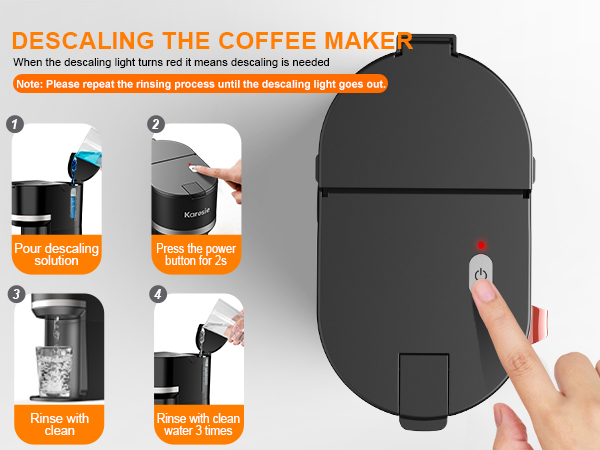 DESCALING THE COFFEE MAKER

When the descaling light turns red it means descaling is needed

Note: Please repeat the rinsing process until the descaling light goes out.

1

Pour descaling solution

2

Karesie

Press the power button for 2s

3

Rinse with clean

4

Rinse with clean water 3 times