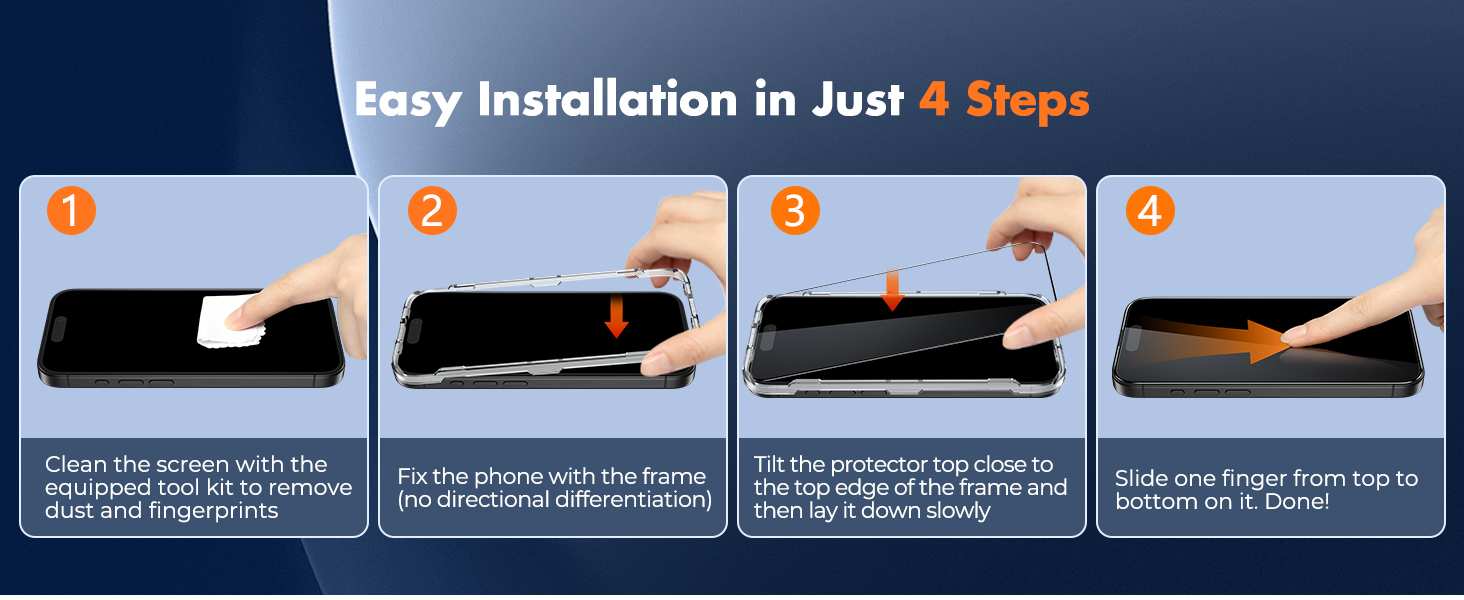 Easy Installation in Just 4 Steps

1

Clean the screen with the equipped tool kit to remove dust and fingerprints

2

Fix the phone with the frame (no directional differentiation)

3

Tilt the protector top close to the top edge of the frame and then lay it down slowly

4

Slide one finger from top to bottom on it. Done!