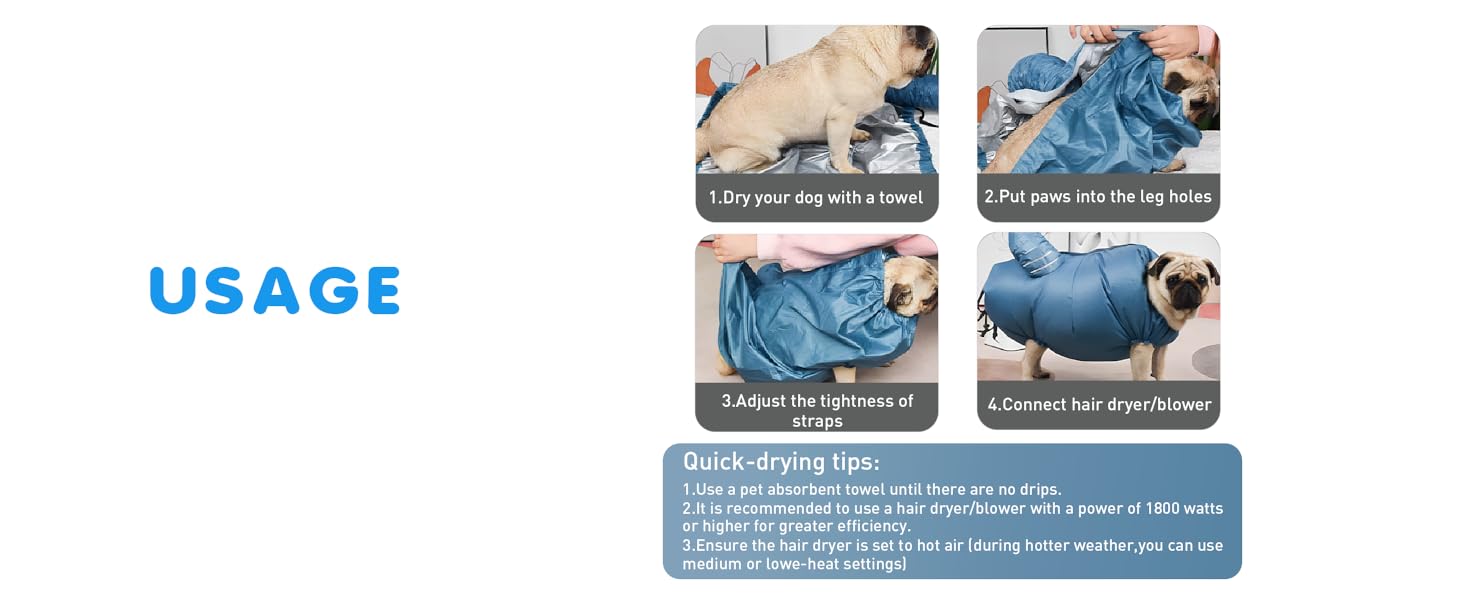 USAGE

1.Dry your dog with a towel

2.Put paws into the leg holes

3.Adjust the tightness of straps

4.Connect hair dryer/blower

Quick-drying tips:
1.Use a pet absorbent towel until there are no drips.
2.It is recommended to use a hair dryer/blower with a power of 1800 watts or higher for greater efficiency.
3.Ensure the hair dryer is set to hot air (during hotter weather,you can use medium or lowe-heat settings)