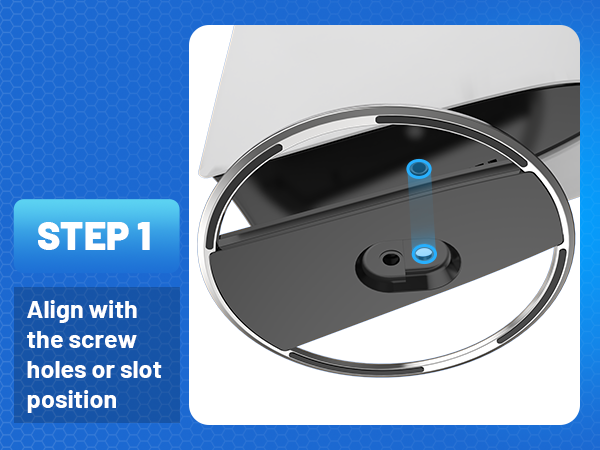 STEP 1

Align with the screw holes or slot position