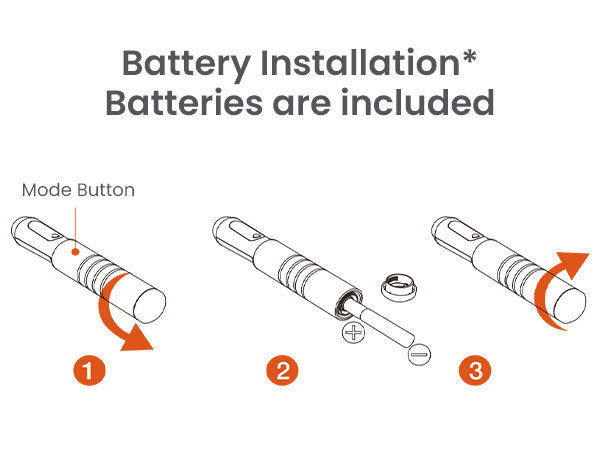 Battery Installation*
Batteries are included

Mode Button

+

−

1

2

3