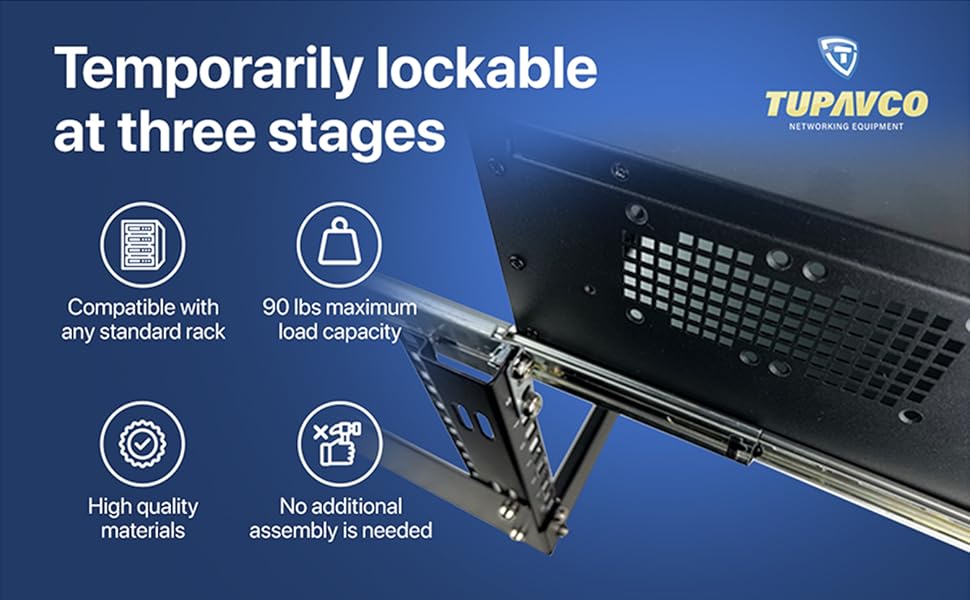 Temporarily lockable at three stages

TUPAVCO
NETWORKING EQUIPMENT

Compatible with any standard rack

90 lbs maximum load capacity

High quality materials

No additional assembly is needed