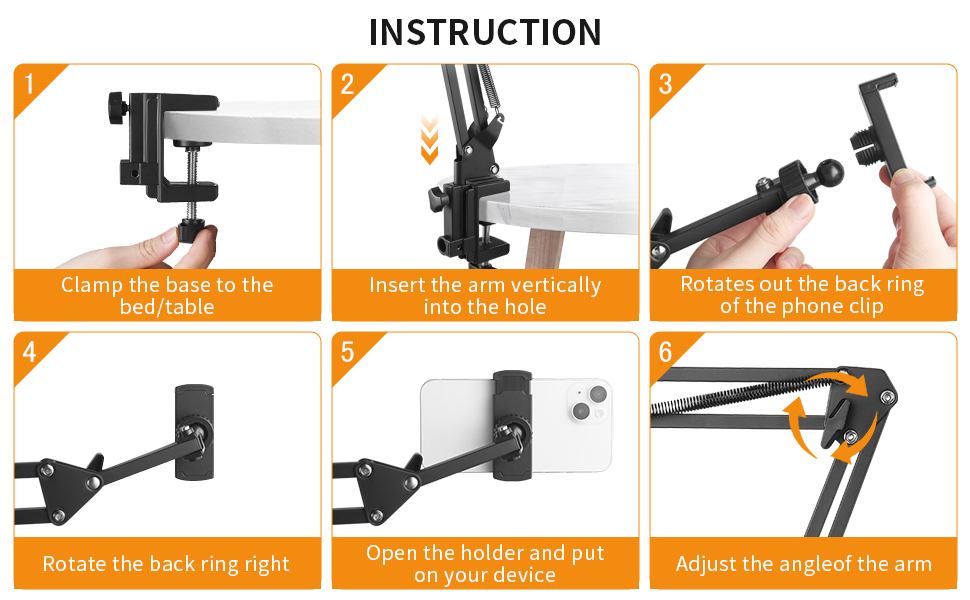 INSTRUCTION

1
Clamp the base to the bed/table

2
Insert the arm vertically into the hole

3
Rotates out the back ring of the phone clip

4
Rotate the back ring right

5
Open the holder and put on your device

6
Adjust the angleof the arm