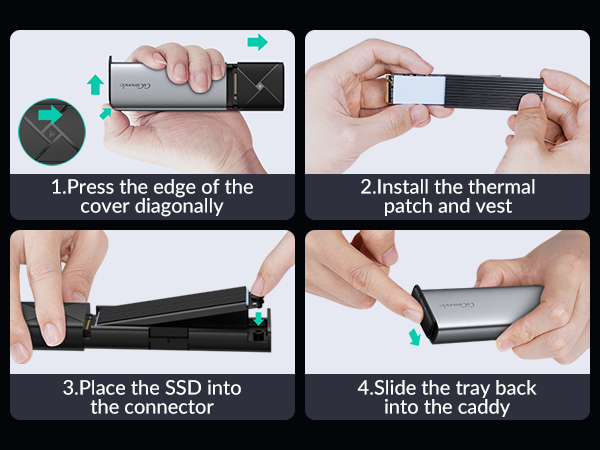 1.Press the edge of the cover diagonally

2.Install the thermal patch and vest

3.Place the SSD into the connector

4.Slide the tray back into the caddy