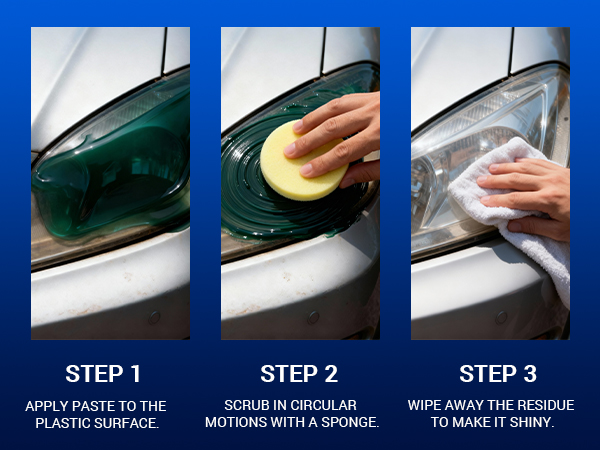 STEP 1

APPLY PASTE TO THE PLASTIC SURFACE.

STEP 2

SCRUB IN CIRCULAR MOTIONS WITH A SPONGE.

STEP 3

WIPE AWAY THE RESIDUE TO MAKE IT SHINY.