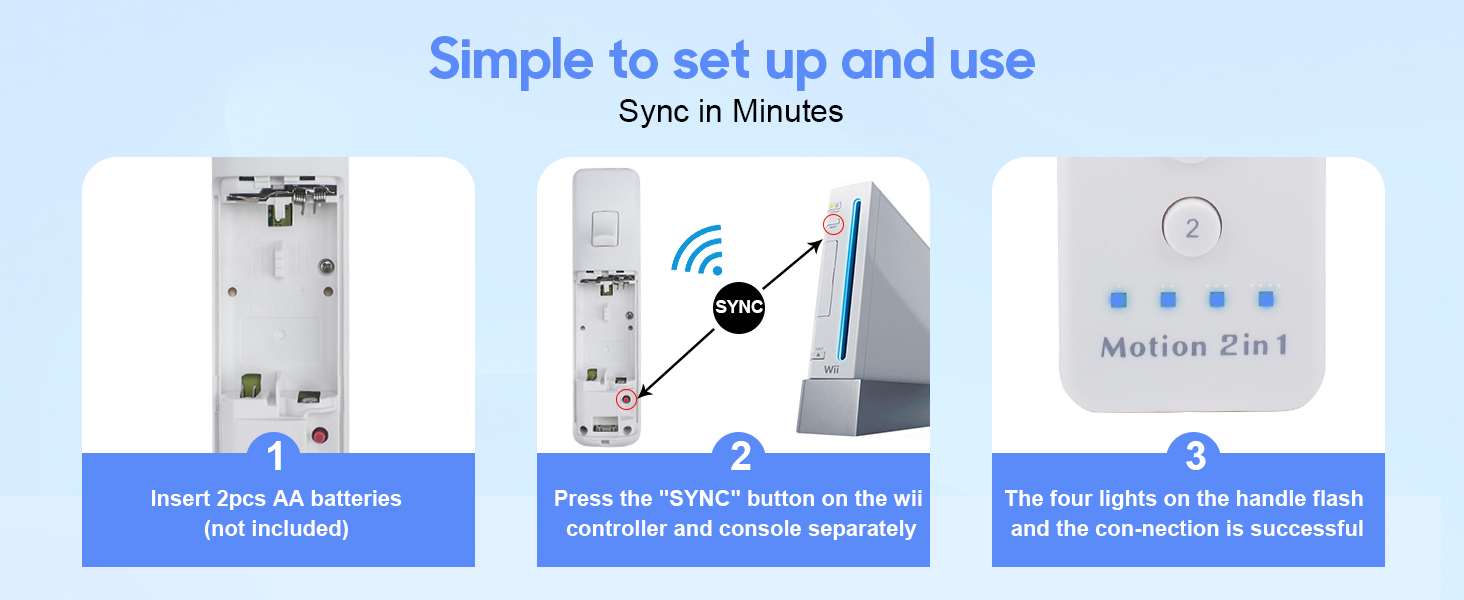 Simple to set up and use
Sync in Minutes

1
Insert 2pcs AA batteries (not included)

SYNC
Wii
2
Press the "SYNC" button on the wii controller and console separately

2
Motion 2in1
3
The four lights on the handle flash and the con-nection is successful