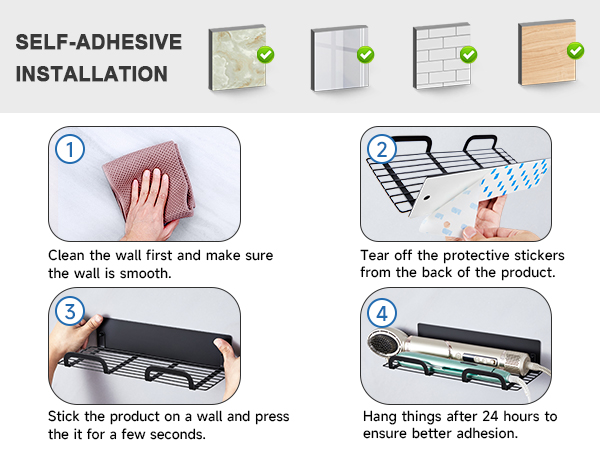 SELF-ADHESIVE INSTALLATION

1

Clean the wall first and make sure the wall is smooth.

2

Tear off the protective stickers from the back of the product.

3

Stick the product on a wall and press the it for a few seconds.

4

Hang things after 24 hours to ensure better adhesion.