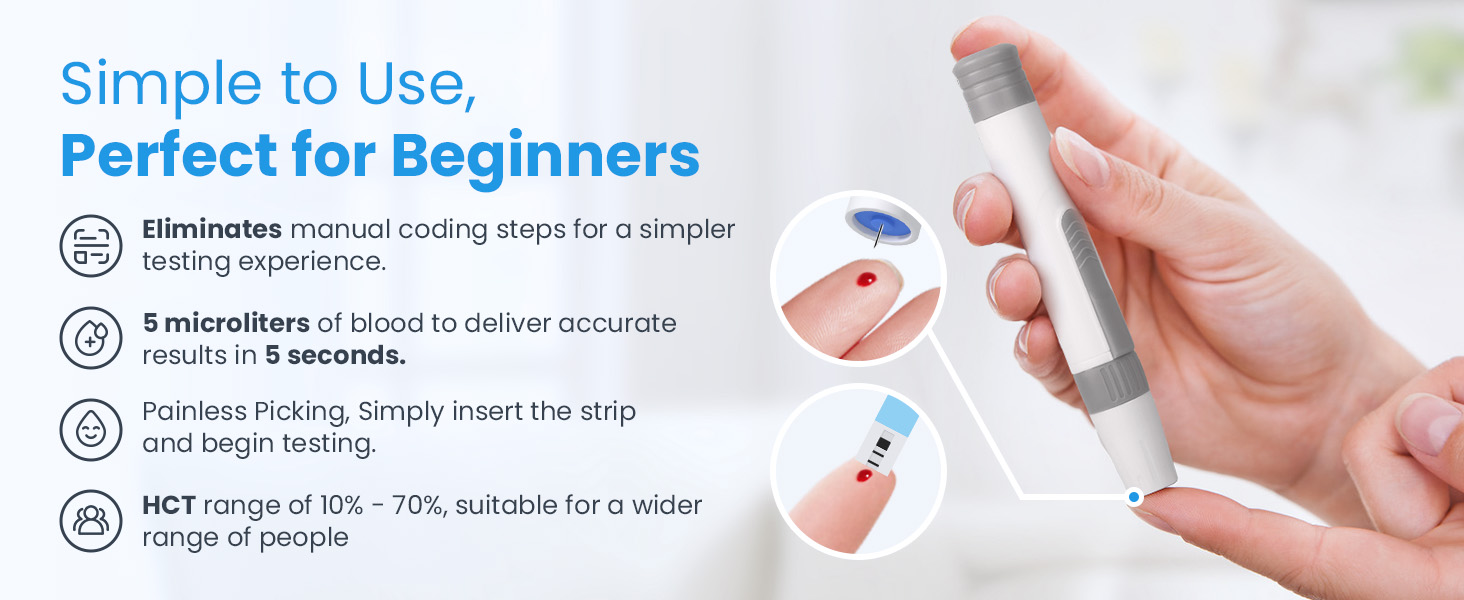 Simple to Use,
Perfect for Beginners

Eliminates manual coding steps for a simpler testing experience.

5 microliters of blood to deliver accurate results in 5 seconds.

Painless Picking, Simply insert the strip and begin testing.

HCT range of 10% - 70%, suitable for a wider range of people