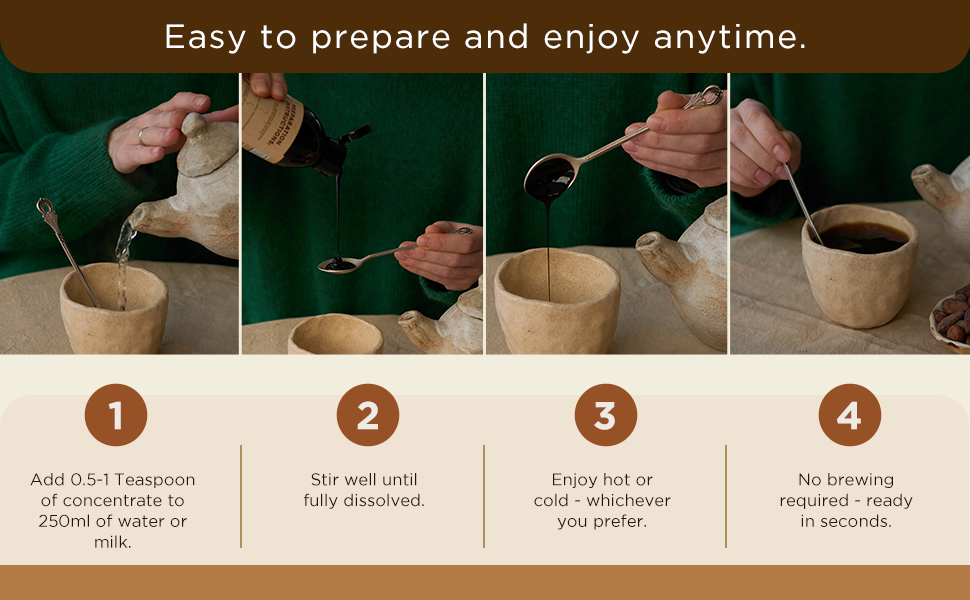 Easy to prepare and enjoy anytime.

1

Add 0.5-1 Teaspoon of concentrate to 250ml of water or milk.

2

Stir well until fully dissolved.

3

Enjoy hot or cold - whichever you prefer.

4

No brewing required - ready in seconds.