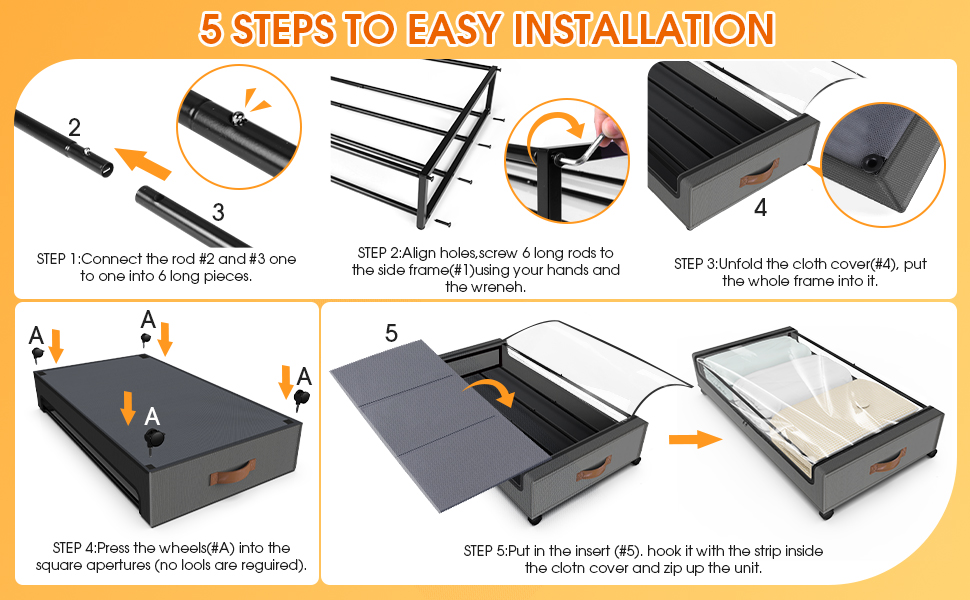 5 STEPS TO EASY INSTALLATION

2

3

STEP 1:Connect the rod #2 and #3 one to one into 6 long pieces.

STEP 2:Align holes,screw 6 long rods to the side frame(#1)using your hands and the wreneh.

4

STEP 3:Unfold the cloth cover(#4), put the whole frame into it.

A

A

A

A

STEP 4:Press the wheels(#A) into the square apertures (no lools are reguired).

5

STEP 5:Put in the insert (#5). hook it with the strip inside the clotn cover and zip up the unit.