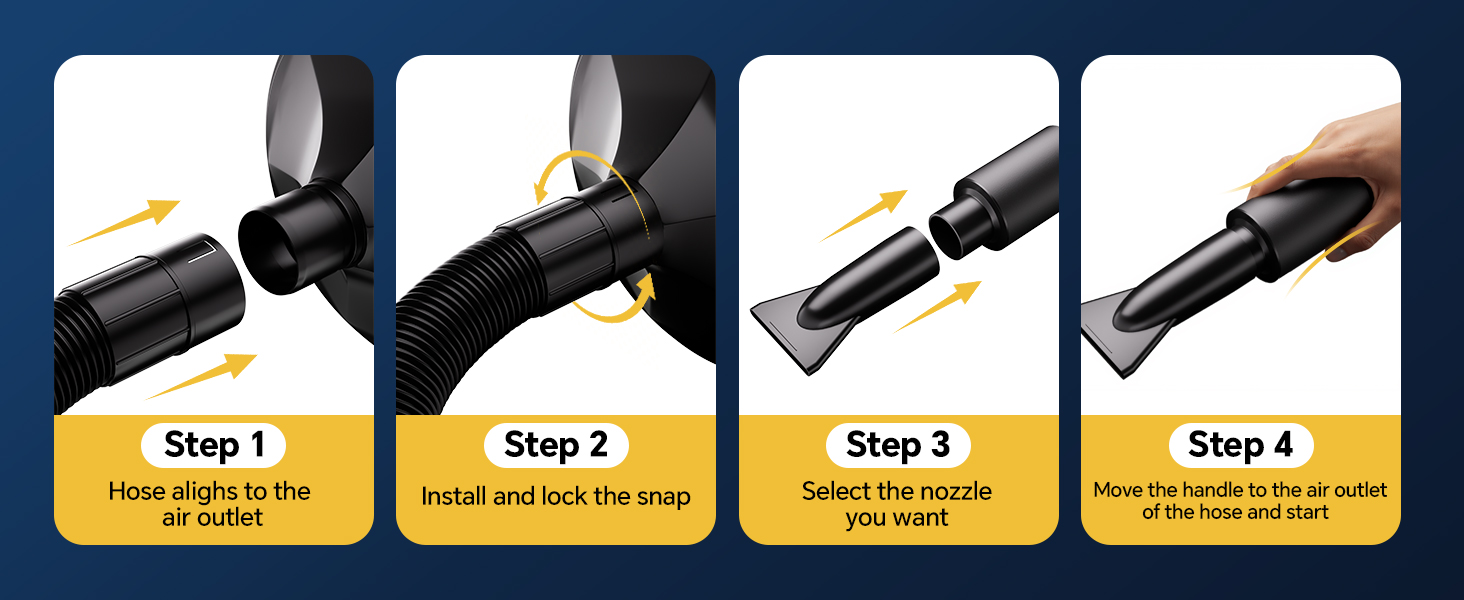 Step 1
Hose alighs to the air outlet

Step 2
Install and lock the snap

Step 3
Select the nozzle you want

Step 4
Move the handle to the air outlet of the hose and start