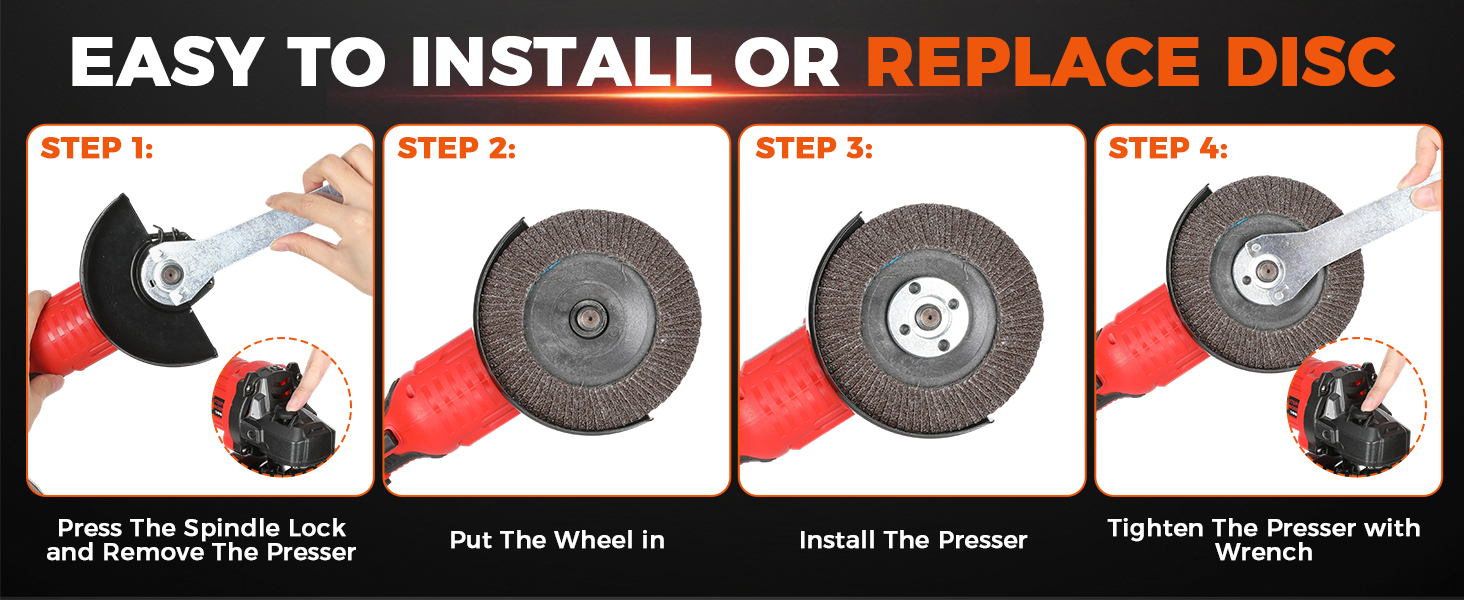 EASY TO INSTALL OR REPLACE DISC

STEP 1:

Press The Spindle Lock and Remove The Presser

STEP 2:

Put The Wheel in

STEP 3:

Install The Presser

STEP 4:

Tighten The Presser with Wrench