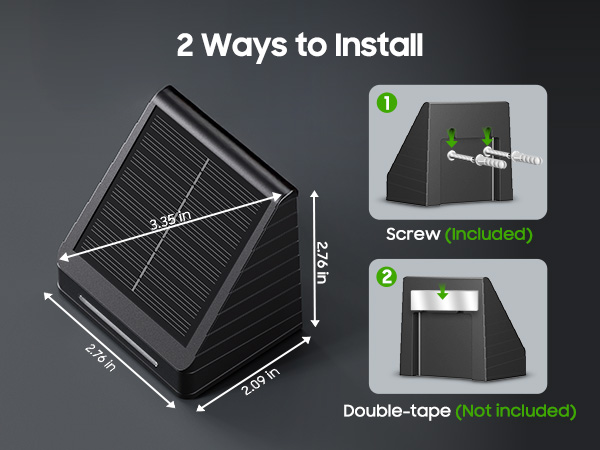 2 Ways to Install

3.35 in

2.76 in

2.76 in

2.09 in

1

Screw (Included)

2

Double-tape (Not included)