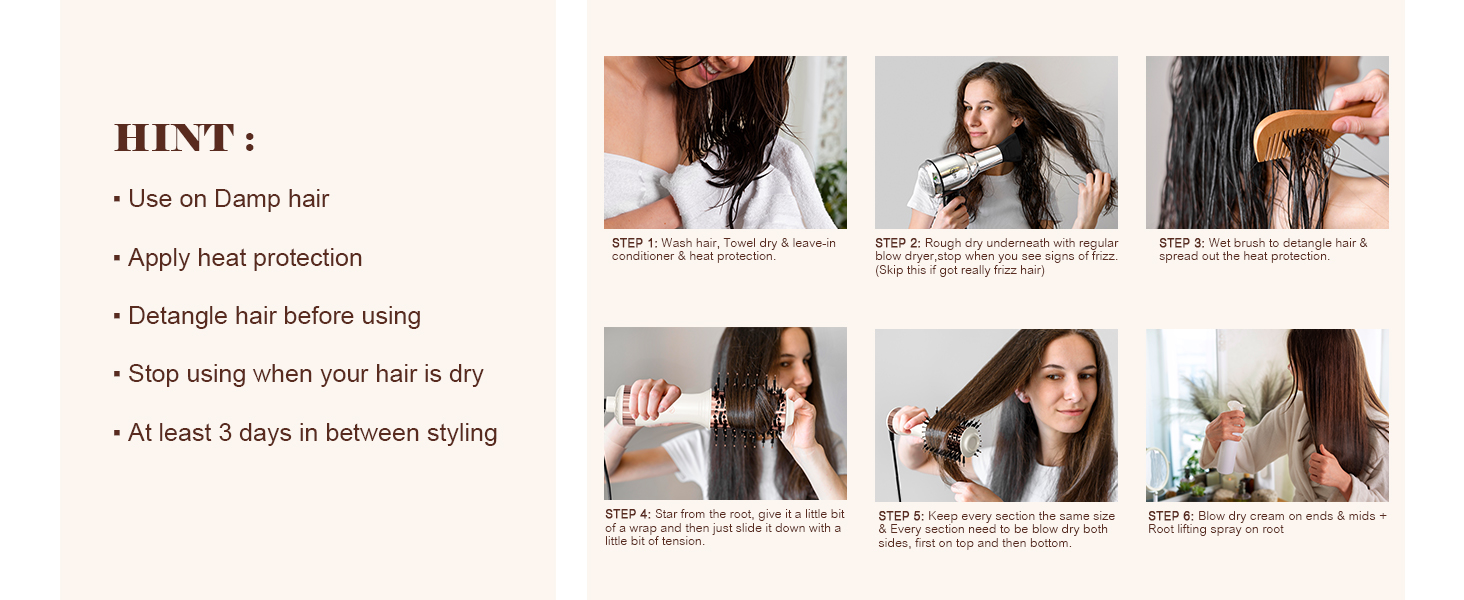 HINT :

▪ Use on Damp hair

▪ Apply heat protection

▪ Detangle hair before using

▪ Stop using when your hair is dry

▪ At least 3 days in between styling

STEP 1: Wash hair, Towel dry & leave-in conditioner & heat protection.

STEP 2: Rough dry underneath with regular blow dryer,stop when you see signs of frizz. (Skip this if got really frizz hair)

STEP 3: Wet brush to detangle hair & spread out the heat protection.

STEP 4: Star from the root, give it a little bit of a wrap and then just slide it down with a little bit of tension.

STEP 5: Keep every section the same size & Every section need to be blow dry both sides, first on top and then bottom.

STEP 6: Blow dry cream on ends & mids + Root lifting spray on root