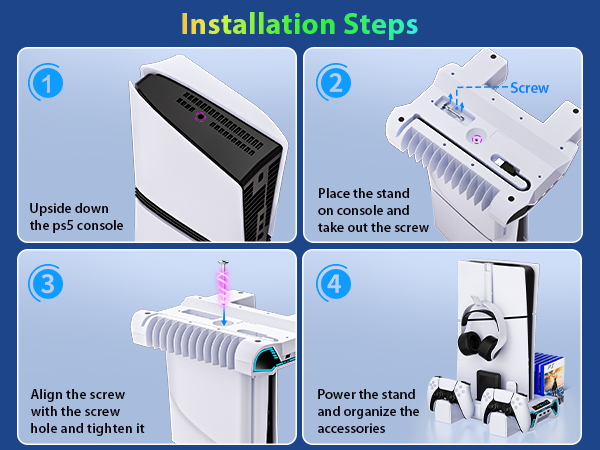 Installation Steps

1

Upside down the ps5 console

2

Screw

Place the stand on console and take out the screw

3

Align the screw with the screw hole and tighten it

4

Power the stand and organize the accessories