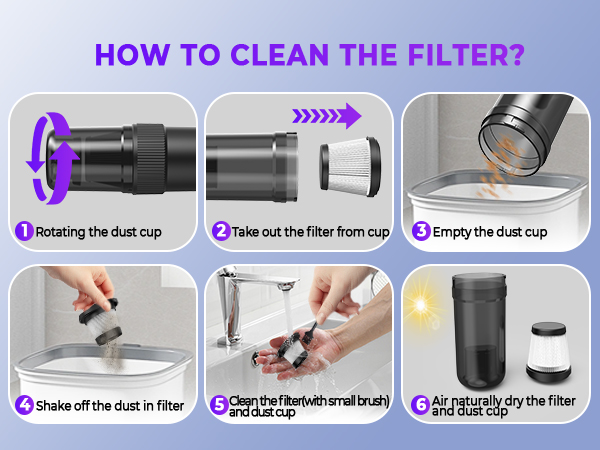 HOW TO CLEAN THE FILTER?

1 Rotating the dust cup

2 Take out the filter from cup

3 Empty the dust cup

4 Shake off the dust in filter

5 Clean the filter(with small brush) and dust cup

6 Air naturally dry the filter and dust cup