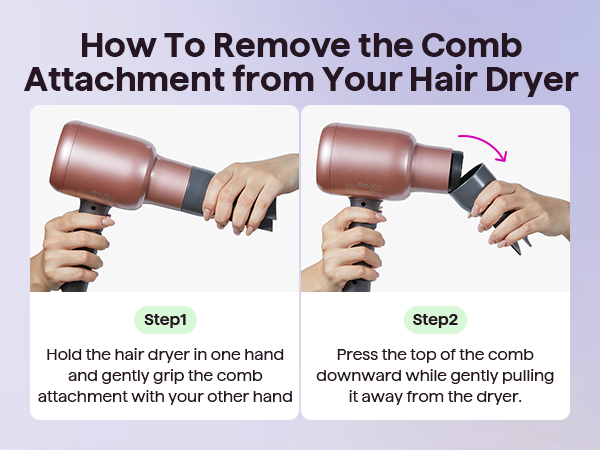 How To Remove the Comb Attachment from Your Hair Dryer

Step1

Hold the hair dryer in one hand and gently grip the comb attachment with your other hand

Step2

Press the top of the comb downward while gently pulling it away from the dryer.